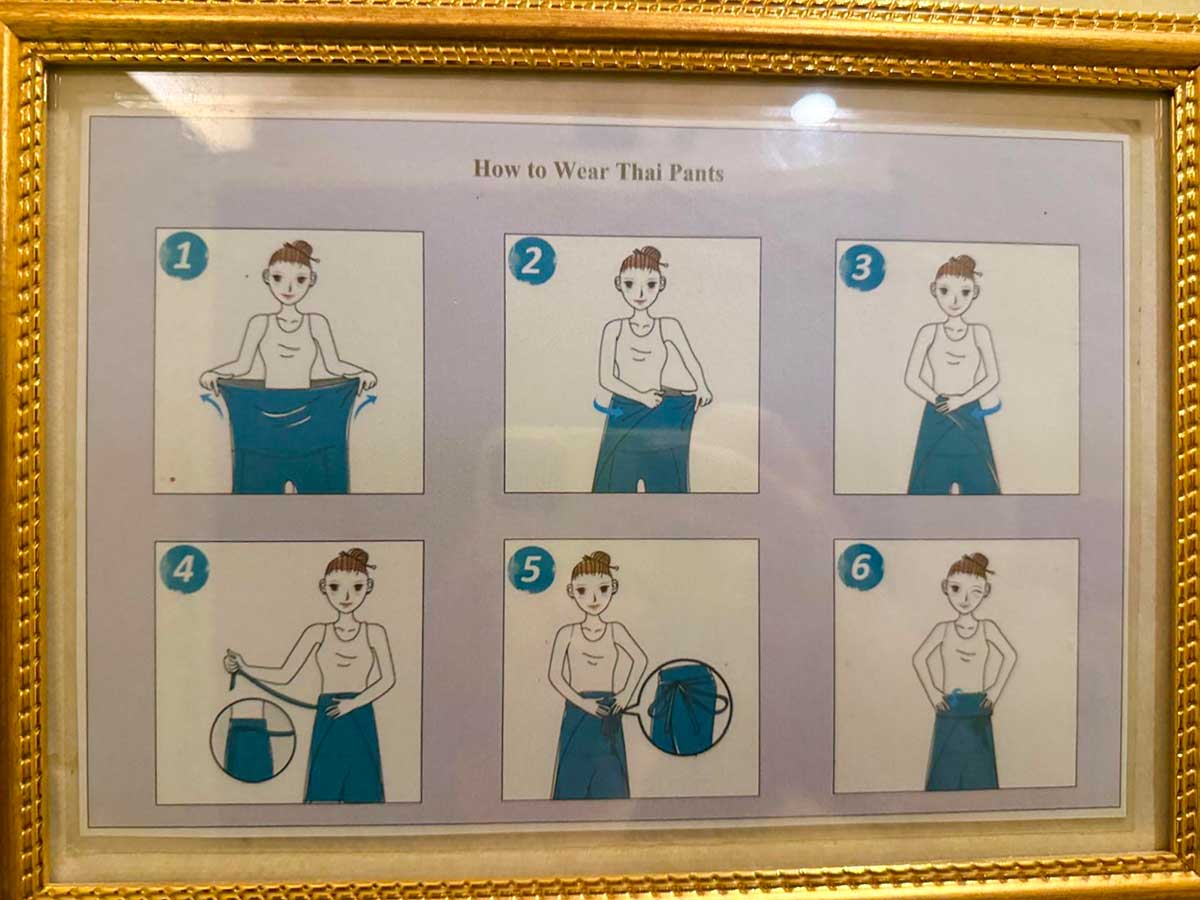 How to Wear Thai Pants

1

2

3

4

5

6